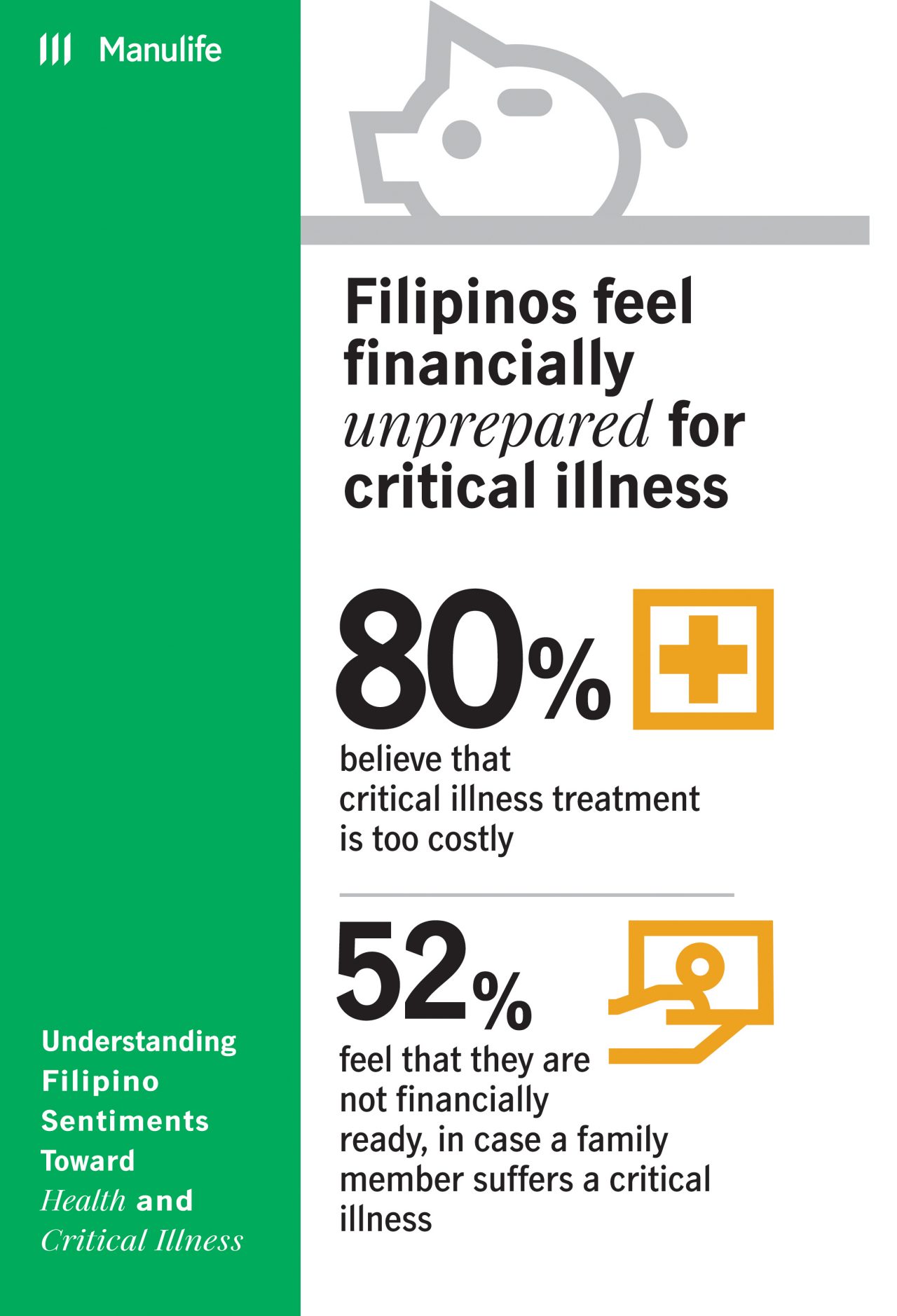 Manulife

Understanding Filipino Sentiments Toward Health and Critical Illness

Filipinos feel financially unprepared for critical illness

80%

believe that critical illness treatment is too costly

52%

feel that they are not financially ready, in case a family member suffers a critical illness