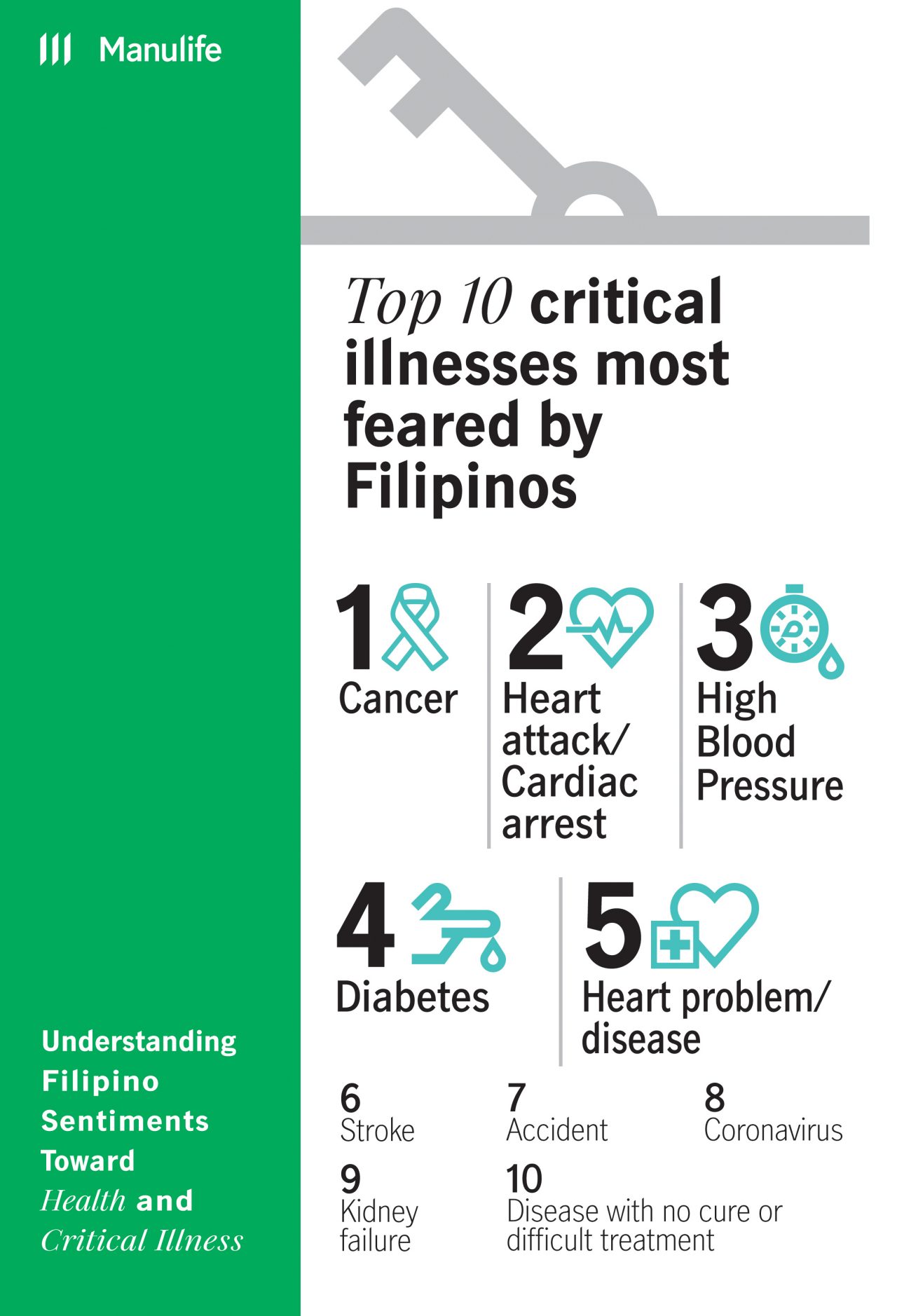 Manulife

Understanding Filipino Sentiments Toward Health and Critical Illness

Top 10 critical illnesses most feared by Filipinos

1 Cancer

2 Heart attack/ Cardiac arrest

3 High Blood Pressure

4 Diabetes

5 Heart problem/ disease

6 Stroke

7 Accident

8 Coronavirus

9 Kidney failure

10 Disease with no cure or difficult treatment