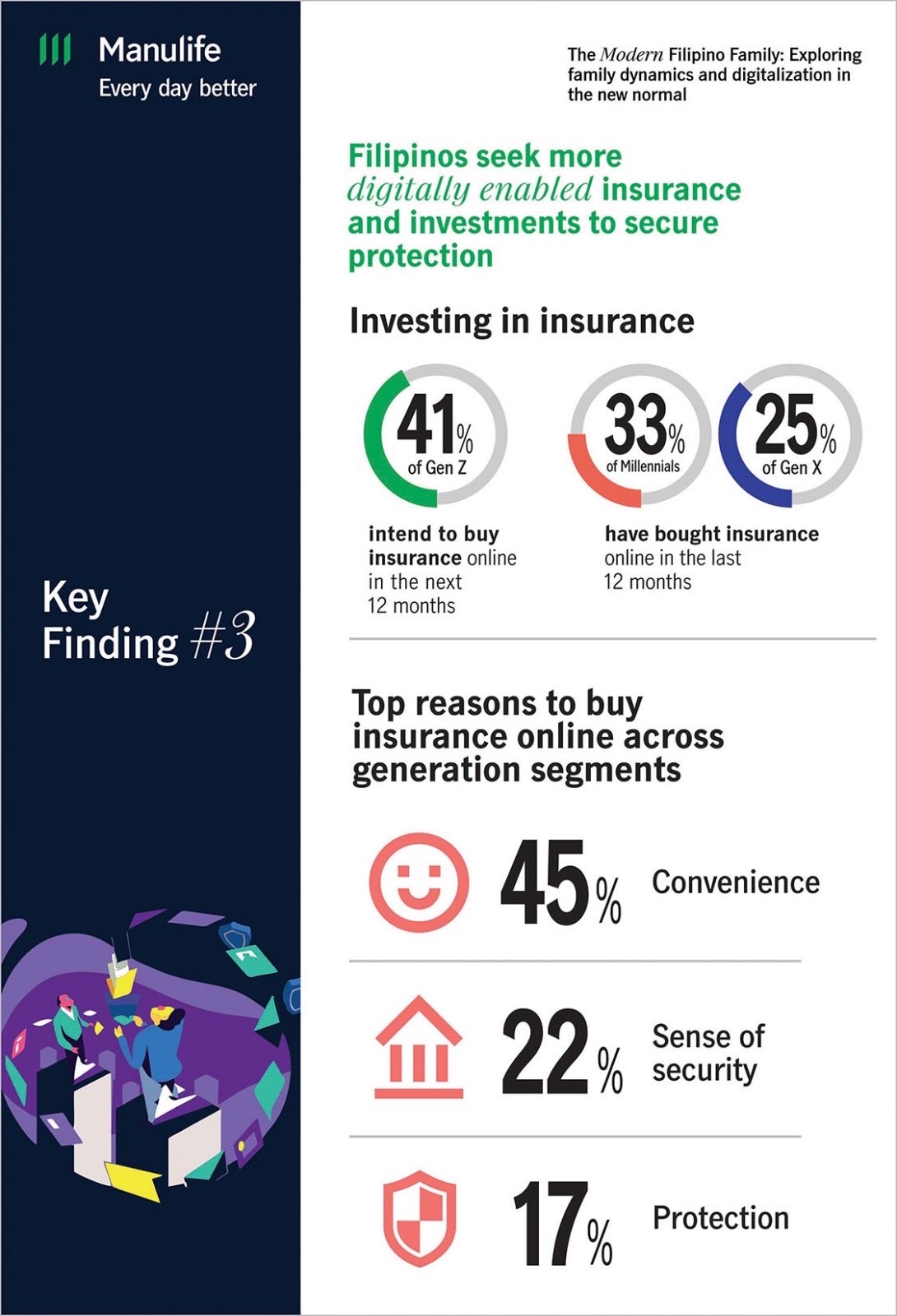 Manulife
Every day better

Key Finding #3

The Modern Filipino Family: Exploring family dynamics and digitalization in the new normal

Filipinos seek more digitally enabled insurance and investments to secure protection

Investing in insurance

41% of Gen Z

intend to buy insurance online in the next 12 months

33% of Millennials

25% of Gen X

have bought insurance online in the last 12 months

Top reasons to buy insurance online across generation segments

45% Convenience

22% Sense of security

17% Protection